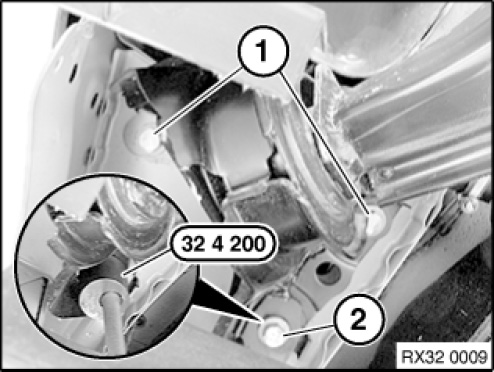 1
32 4 200
2
RX32 0009