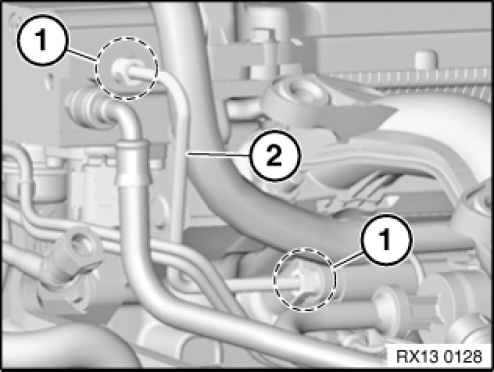 1
2
1
RX13 0128