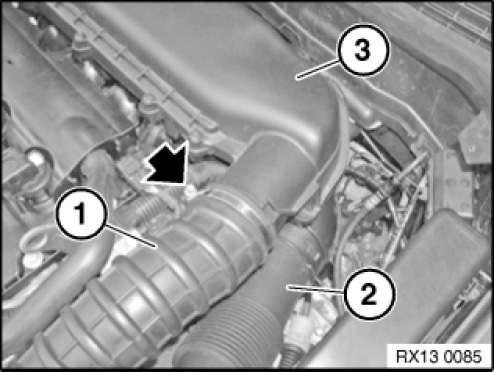 3
1
2
RX13 0085