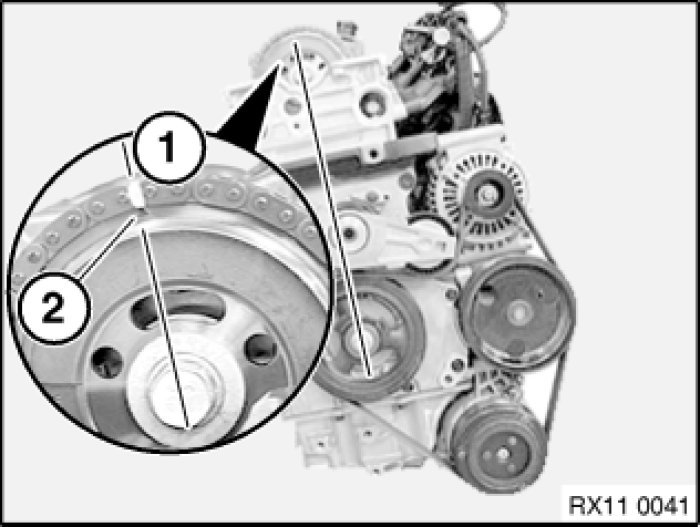 1
2
RX11 0041