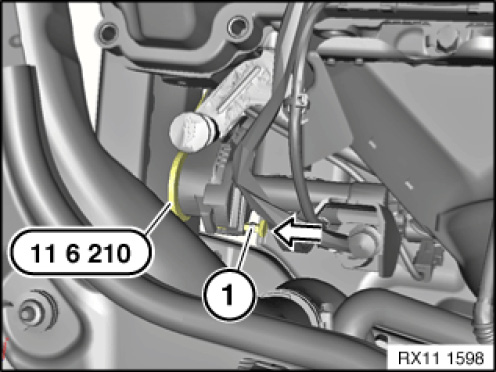 11 6 210

1

RX11 1598