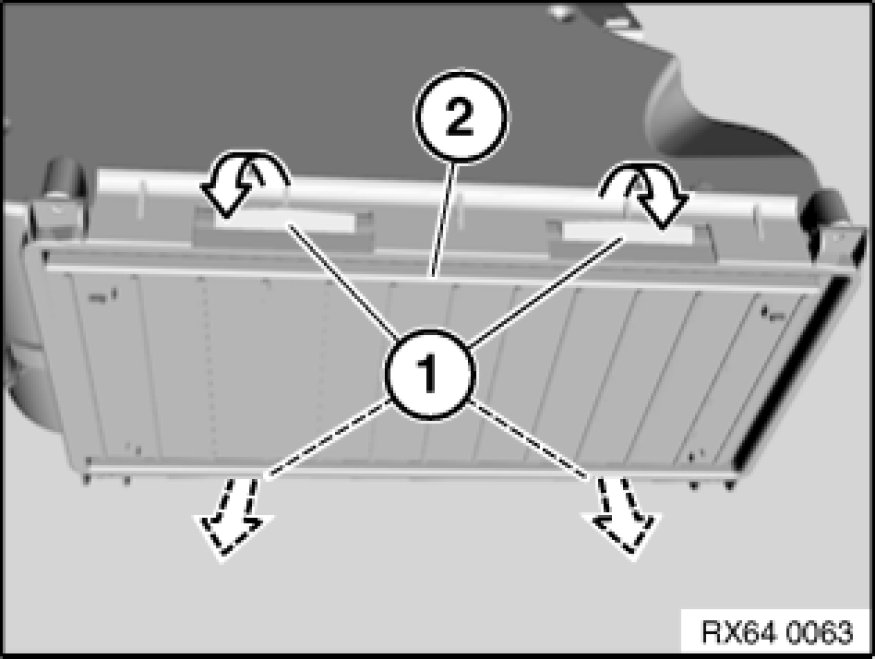 2

1

RX64 0063