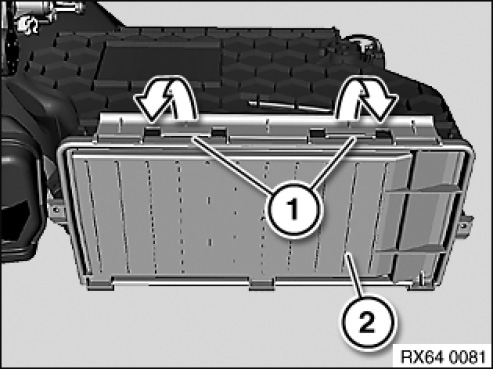 1

2

RX64 0081