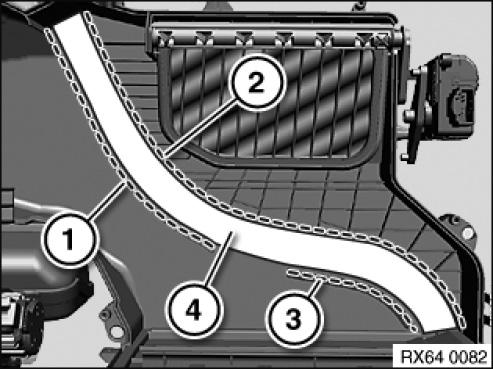 2
1
4
3
RX64 0082