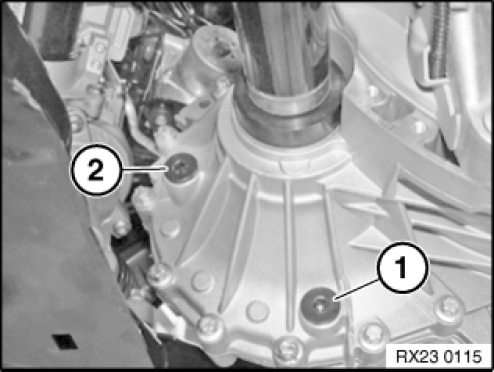 2
1
RX23 0115