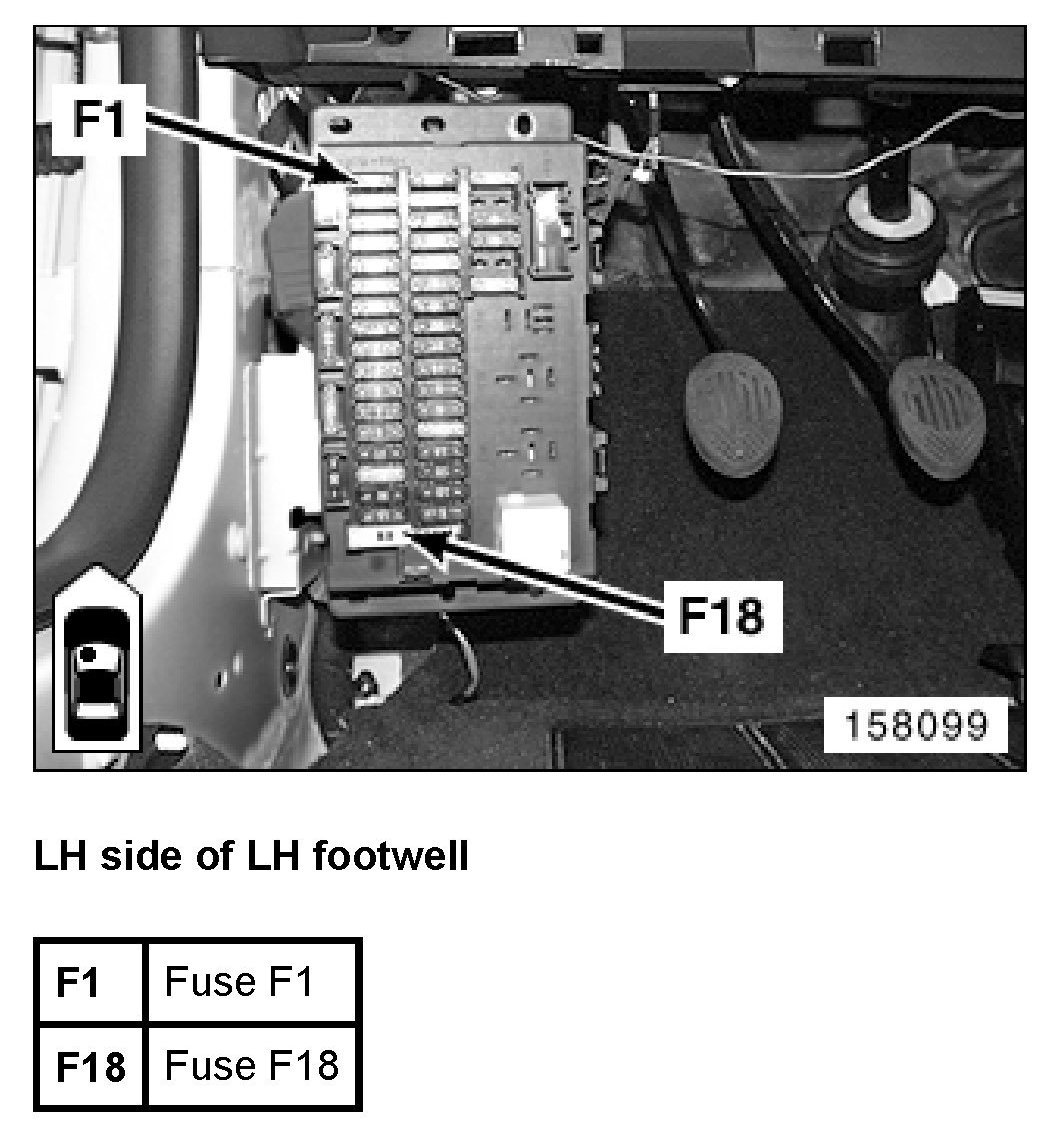 F1

F18

158099

LH side of LH footwell

| F1 | Fuse F1 |
|---|---|
| F18 | Fuse F18 |