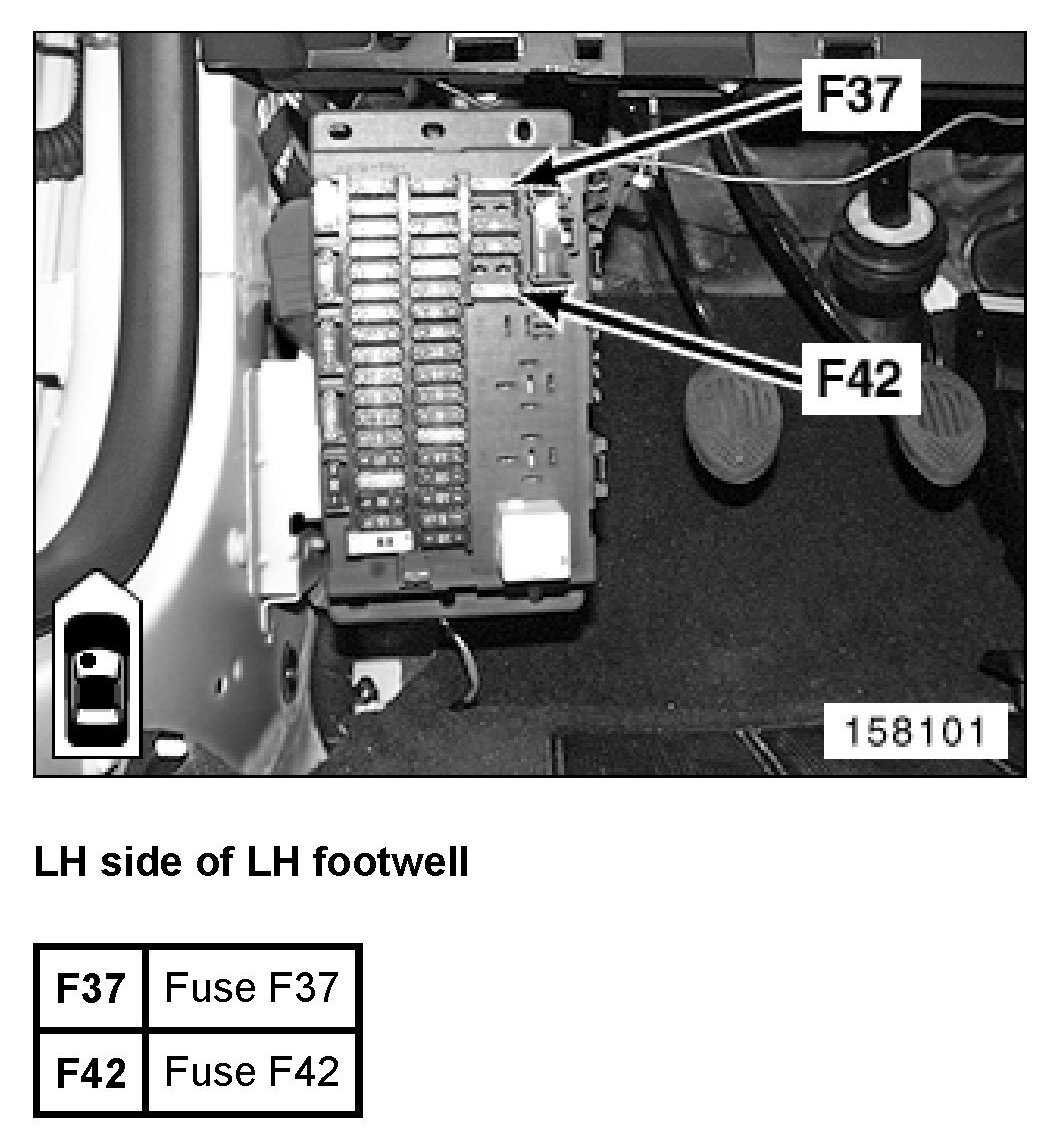 F37

F42

158101

LH side of LH footwell

| F37 | Fuse F37 |
|---|---|
| F42 | Fuse F42 |