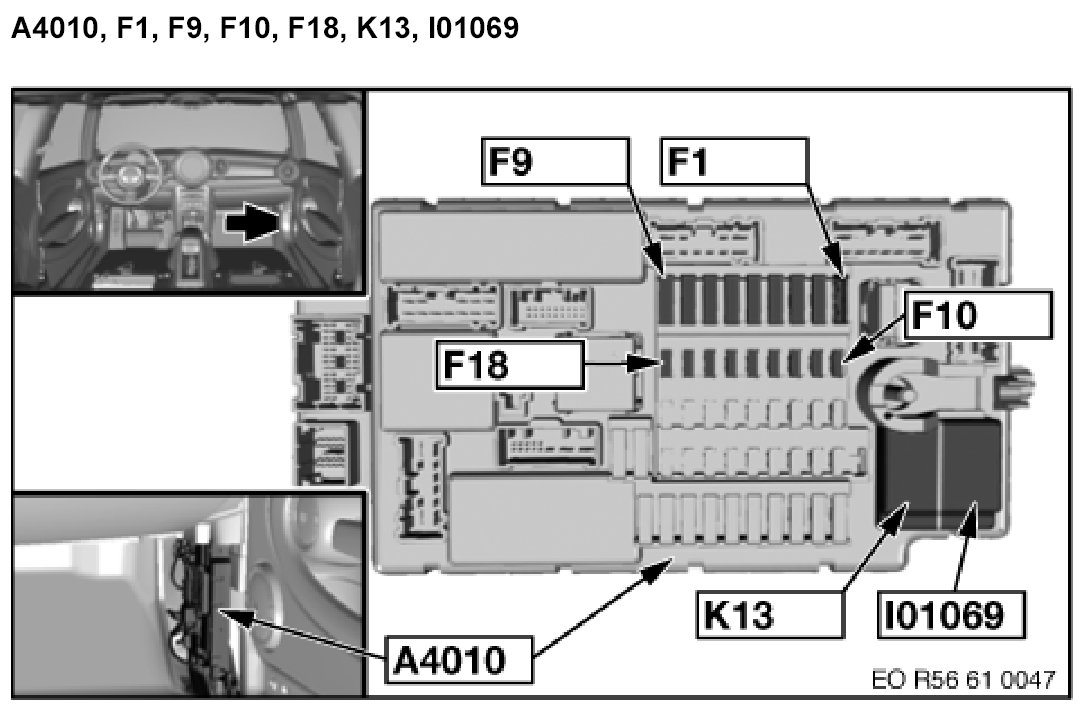 A4010, F1, F9, F10, F18, K13, I01069

F9
F1
F10
F18
K13
I01069
A4010
EO R56 61 0047