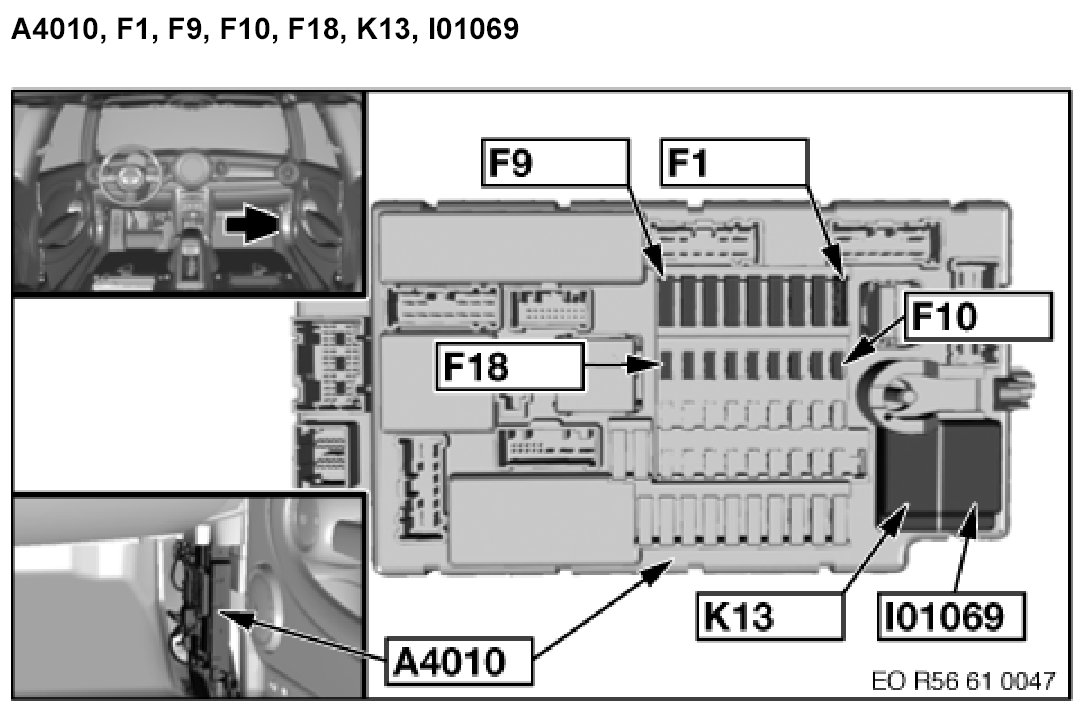 A4010, F1, F9, F10, F18, K13, I01069

F9

F1

F10

F18

K13

I01069

A4010

EO R56 61 0047