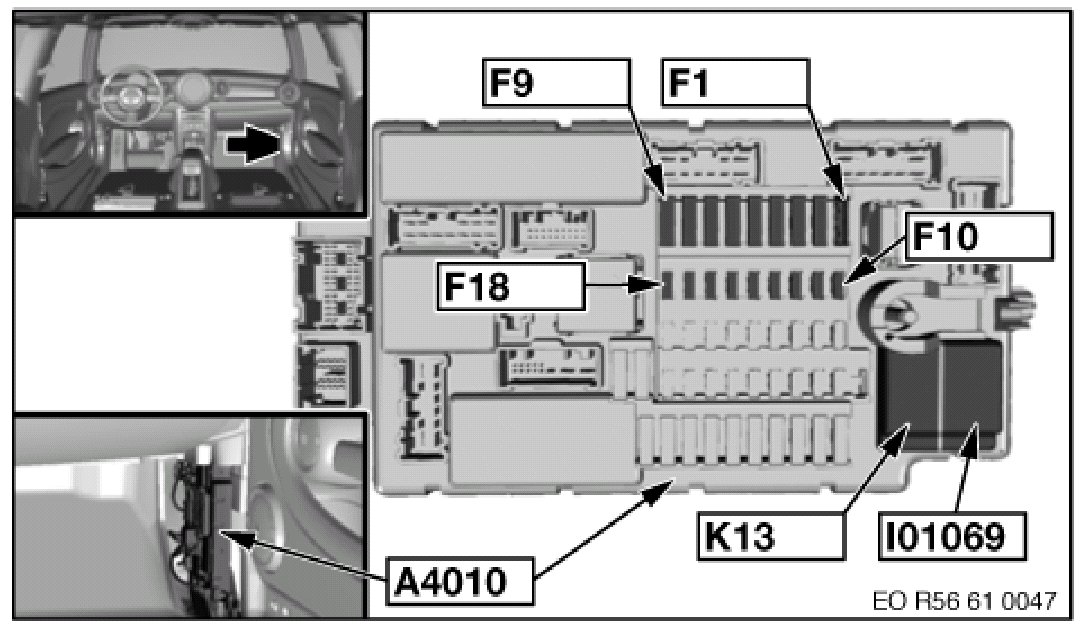 F9
F1
F10
F18
K13
I01069
A4010
EO R56 61 0047