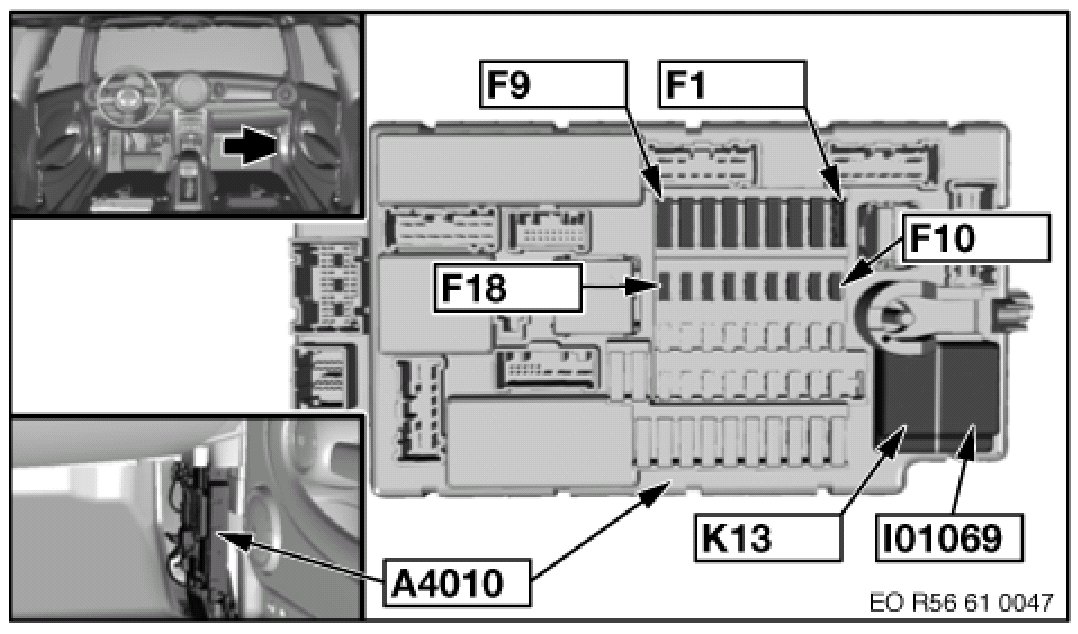 F9
F1
F10
F18
K13
I01069
A4010
EO R56 61 0047