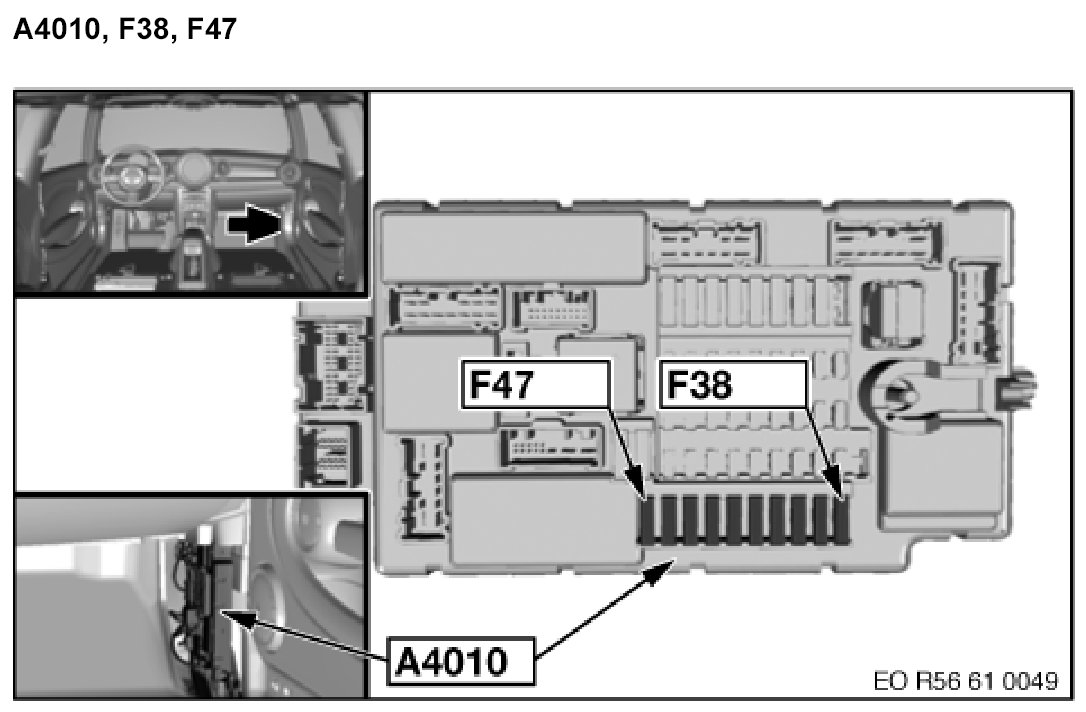 A4010, F38, F47

F47

F38

A4010

EO R56 61 0049