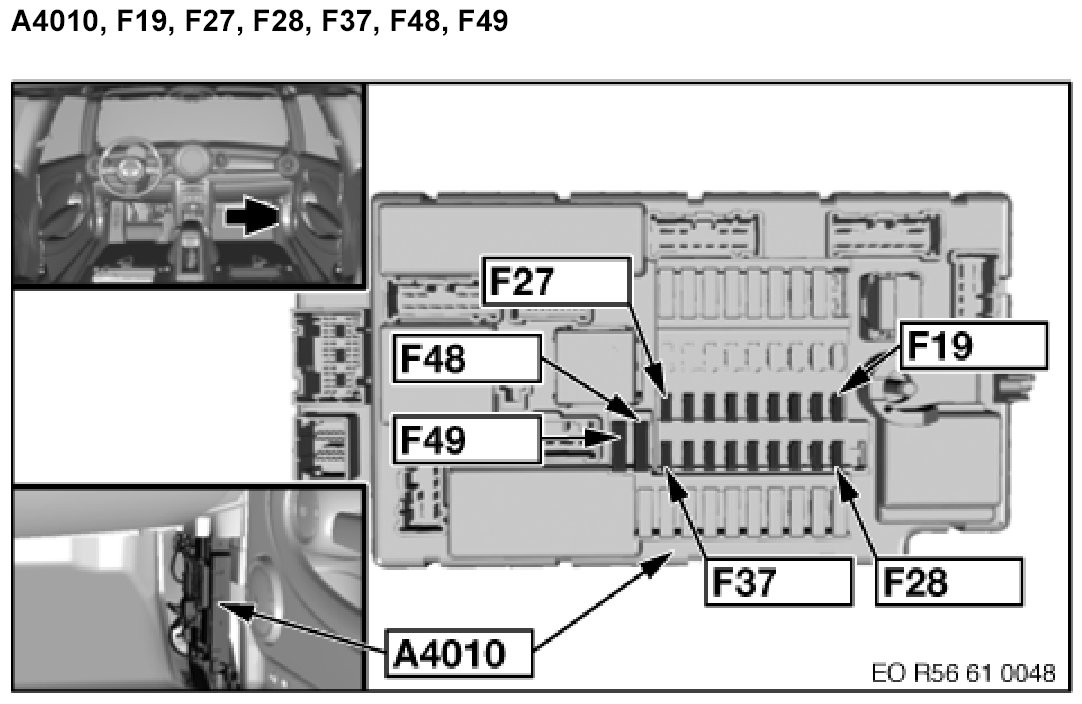 A4010, F19, F27, F28, F37, F48, F49

F27

F48

F19

F49

F37

F28

A4010

EO R56 61 0048