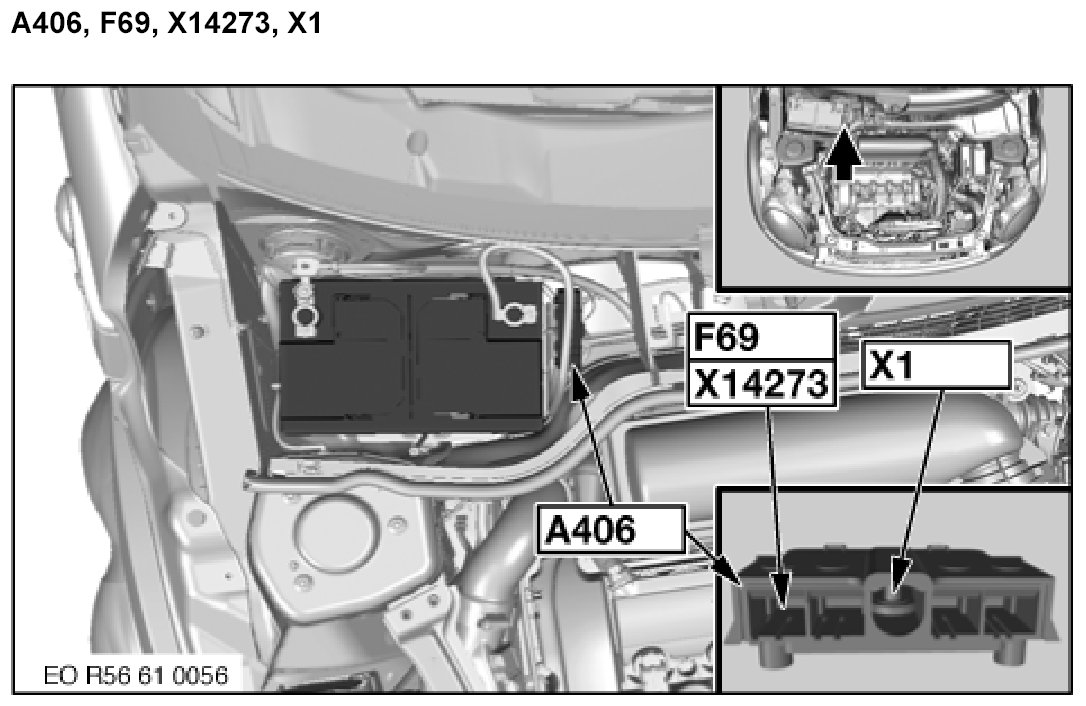 A406, F69, X14273, X1

F69
X14273
X1
A406
EO R56 61 0056