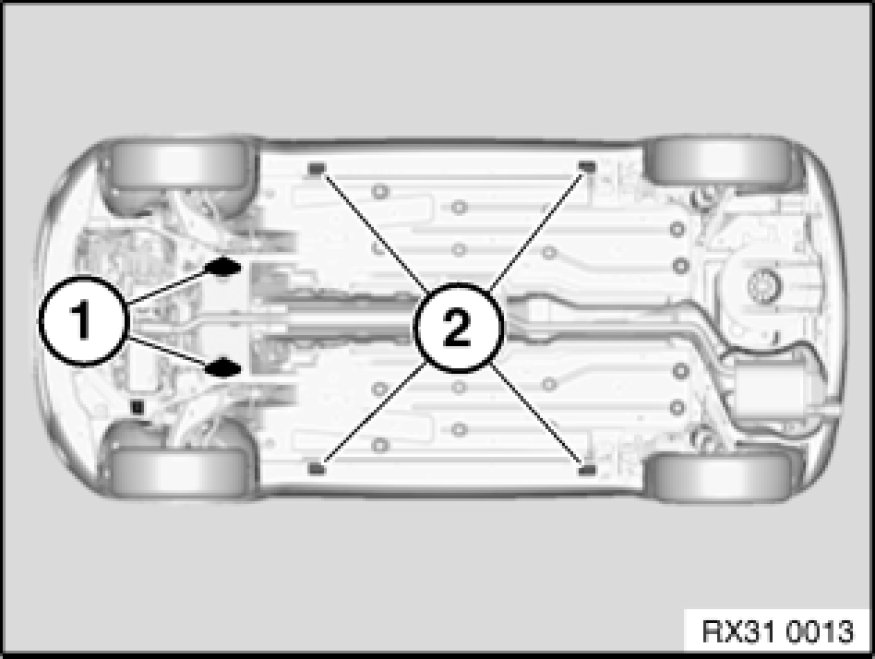 1
2
RX31 0013