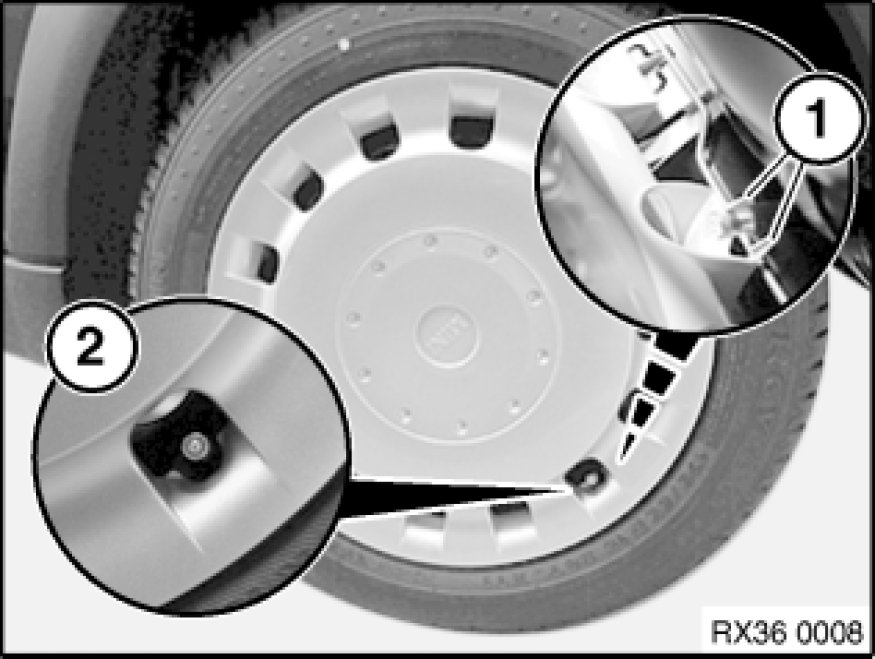 1
2
RX36 0008