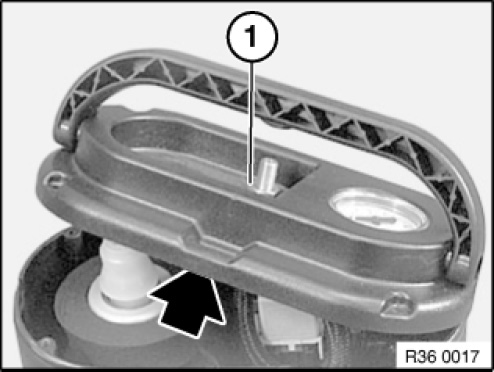 1

R36 0017