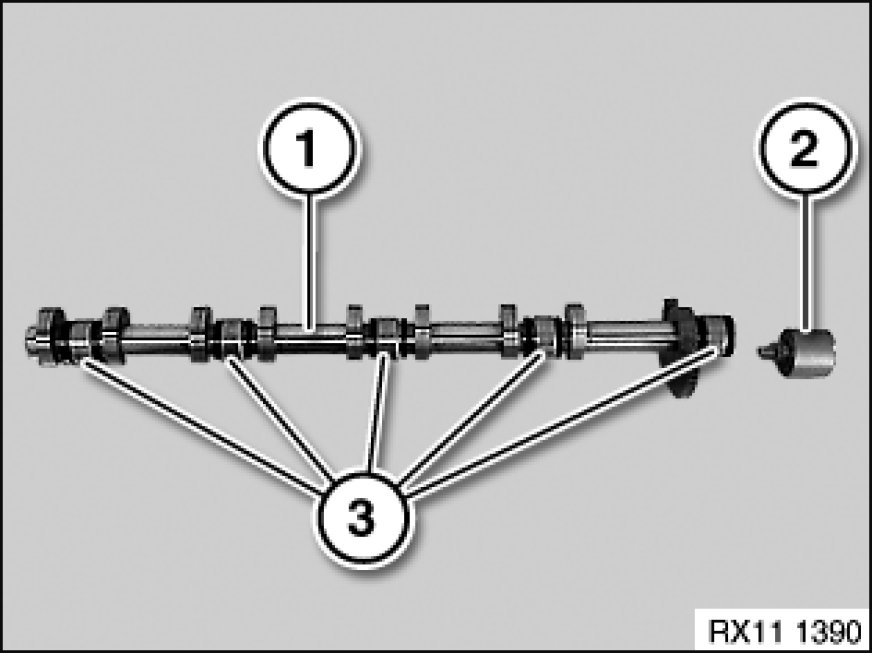 1
2
3
RX11 1390