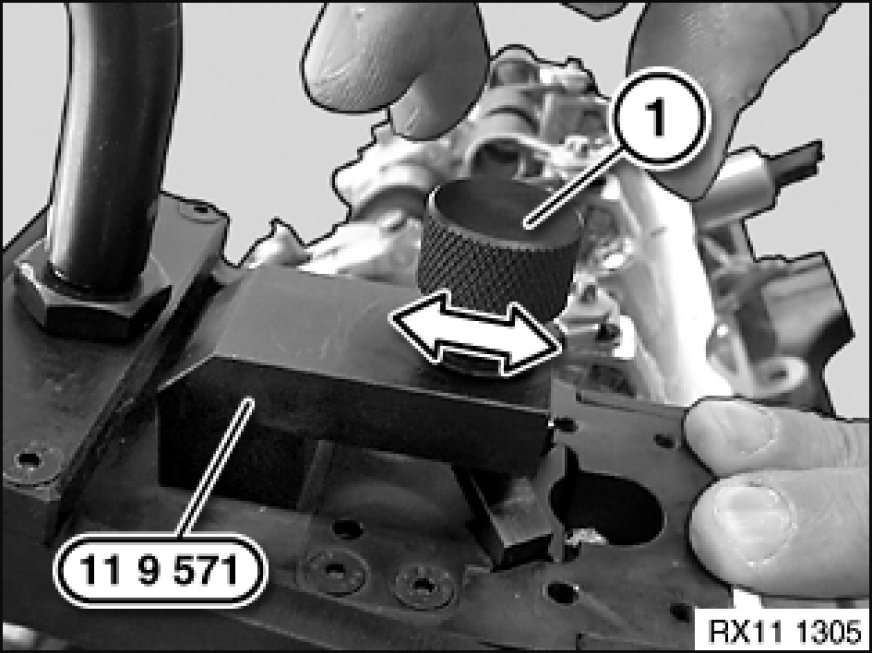 1

11 9 571

RX11 1305