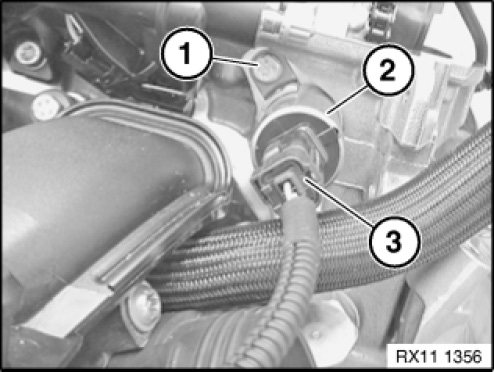 1
2
3
RX11 1356