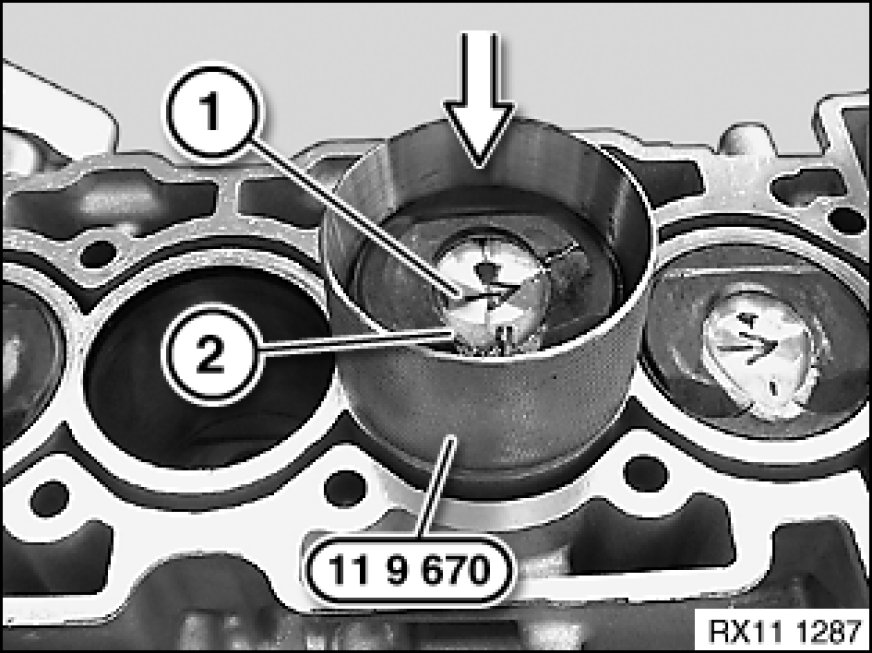 1

2

11 9 670

RX11 1287