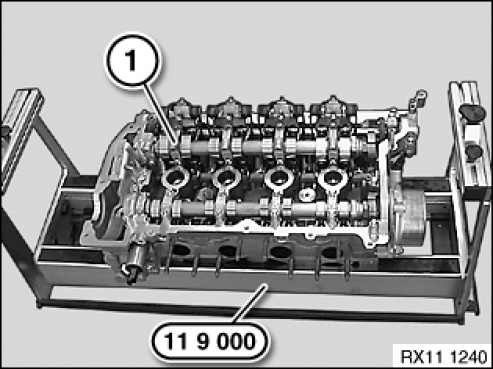 1

11 9 000

RX11 1240