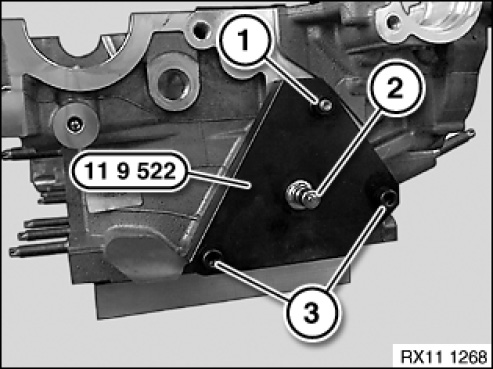 1
2
11 9 522
3
RX11 1268