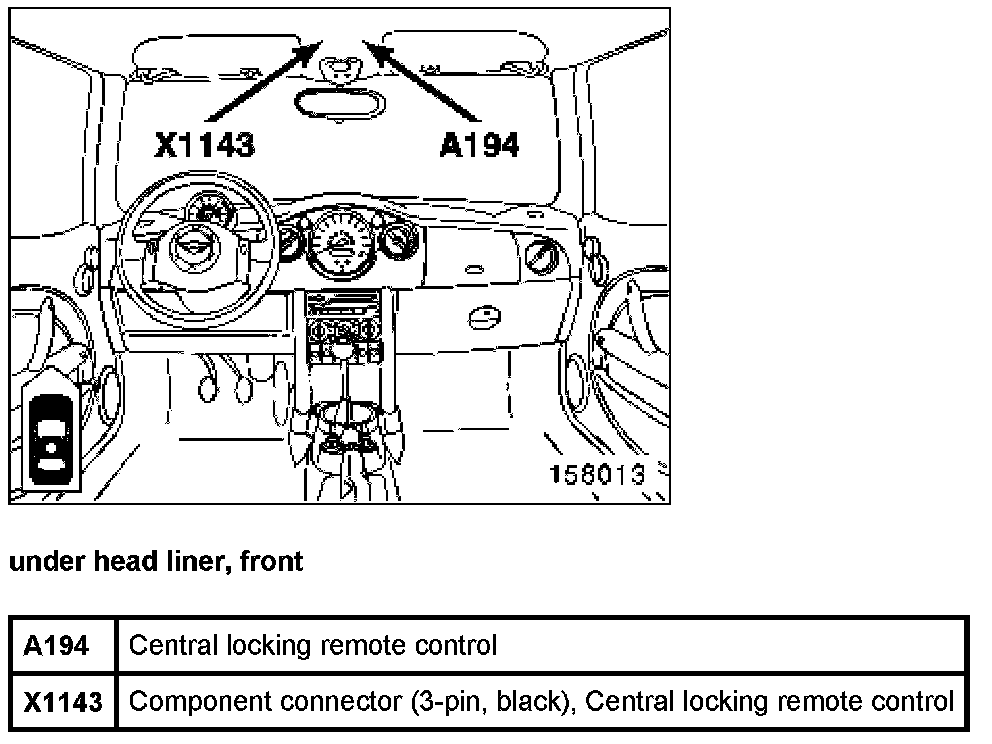 X1143

A194

158013

under head liner, front

| A194 | Central locking remote control |
|---|---|
| X1143 | Component connector (3-pin, black), Central locking remote control |