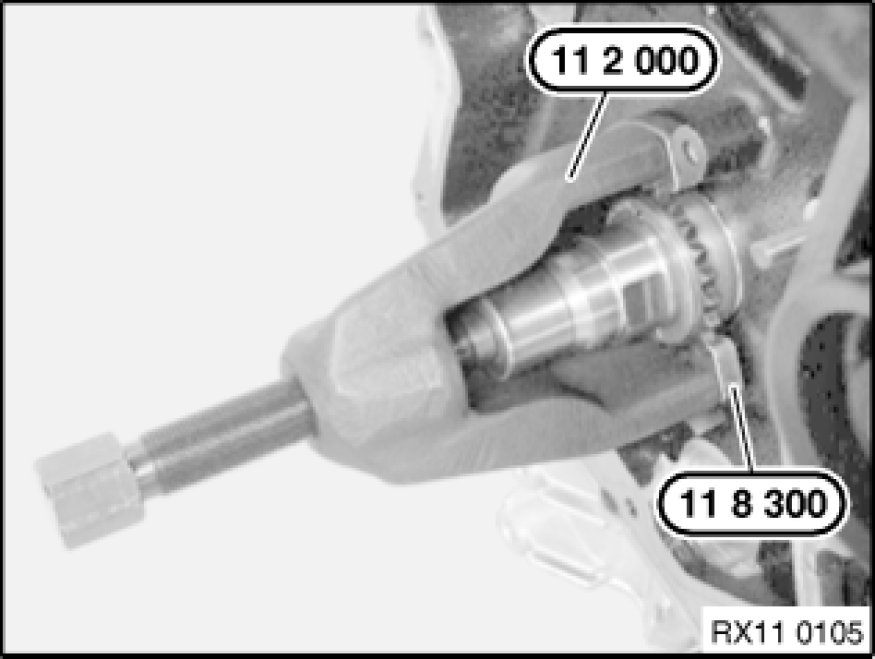 11 2 000

11 8 300

RX11 0105