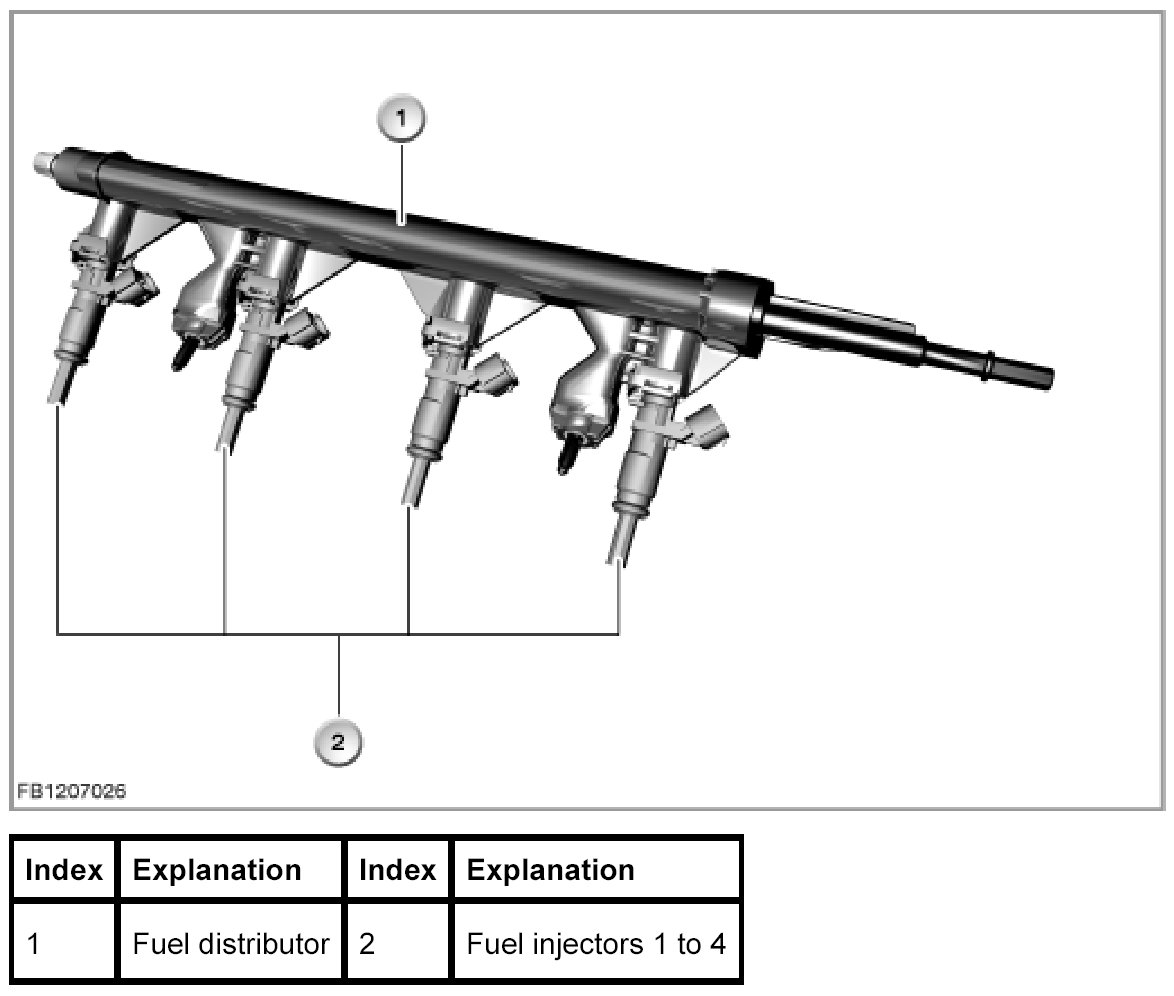 1

2

FB1207026

| Index | Explanation | Index | Explanation |
|---|---|---|---|
| 1 | Fuel distributor | 2 | Fuel injectors 1 to 4 |