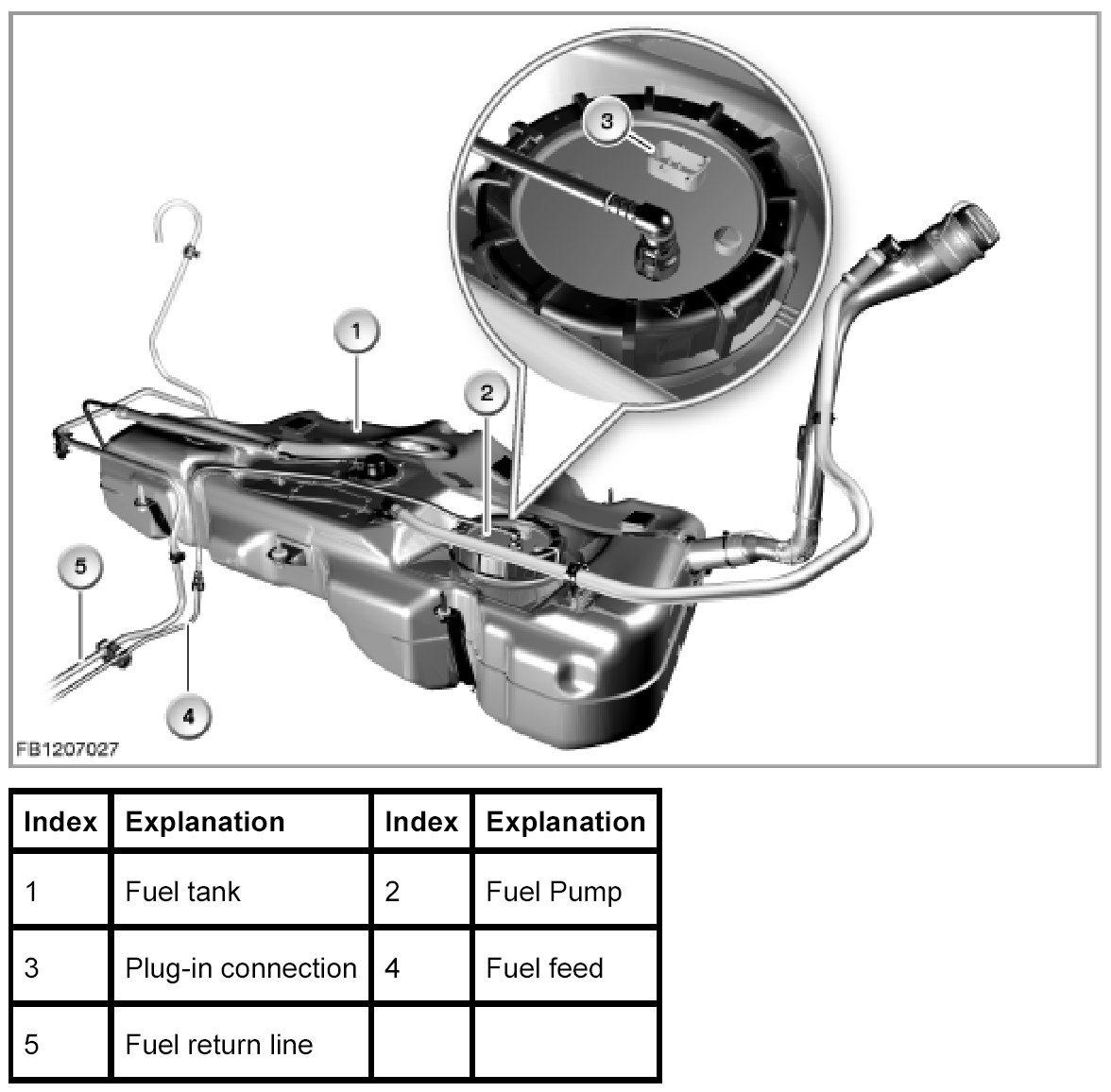 3

1

2

5

4

FB1207027

| Index | Explanation | Index | Explanation |
|---|---|---|---|
| 1 | Fuel tank | 2 | Fuel Pump |
| 3 | Plug-in connection | 4 | Fuel feed |
| 5 | Fuel return line | | |