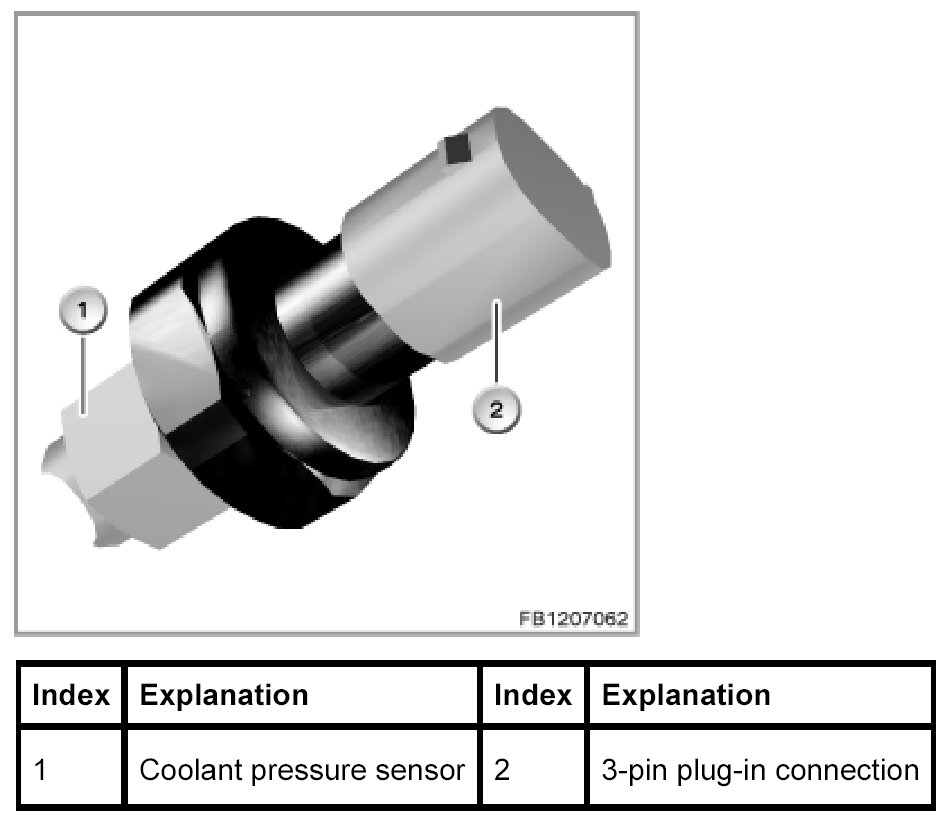 1

2

FB1207062

| Index | Explanation | Index | Explanation |
|---|---|---|---|
| 1 | Coolant pressure sensor | 2 | 3-pin plug-in connection |