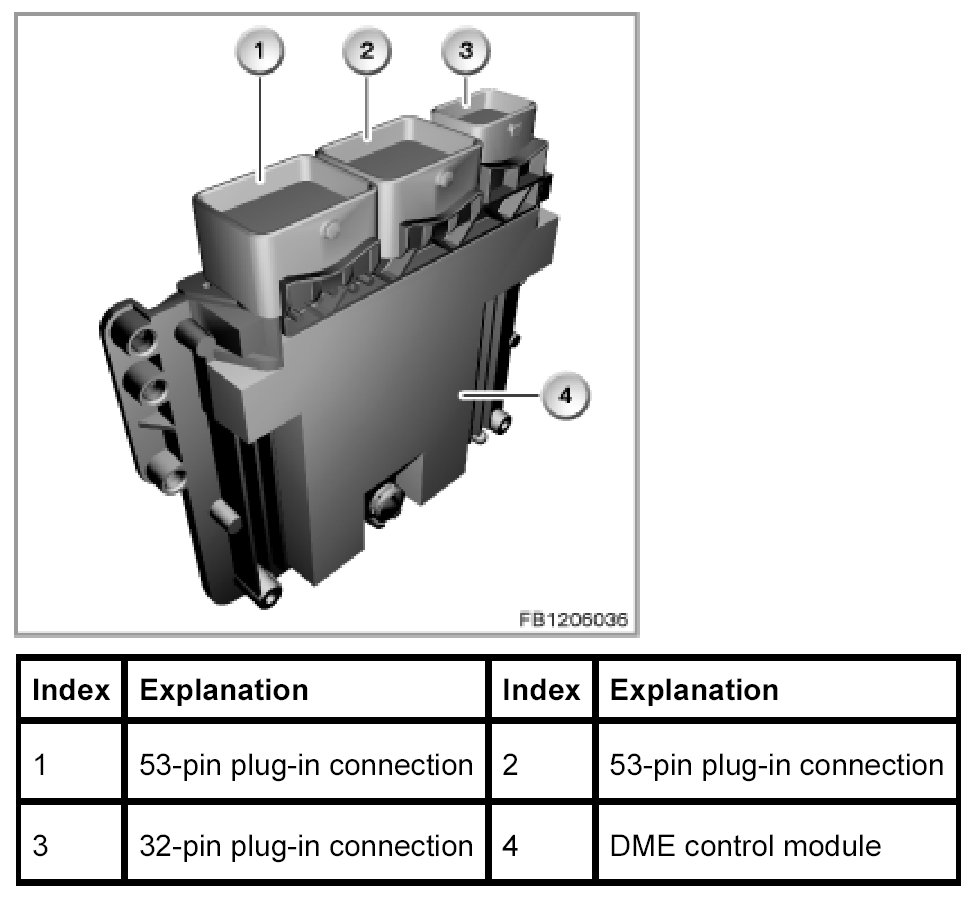 1
2
3
4
FB1206036

| Index | Explanation | Index | Explanation |
|---|---|---|---|
| 1 | 53-pin plug-in connection | 2 | 53-pin plug-in connection |
| 3 | 32-pin plug-in connection | 4 | DME control module |