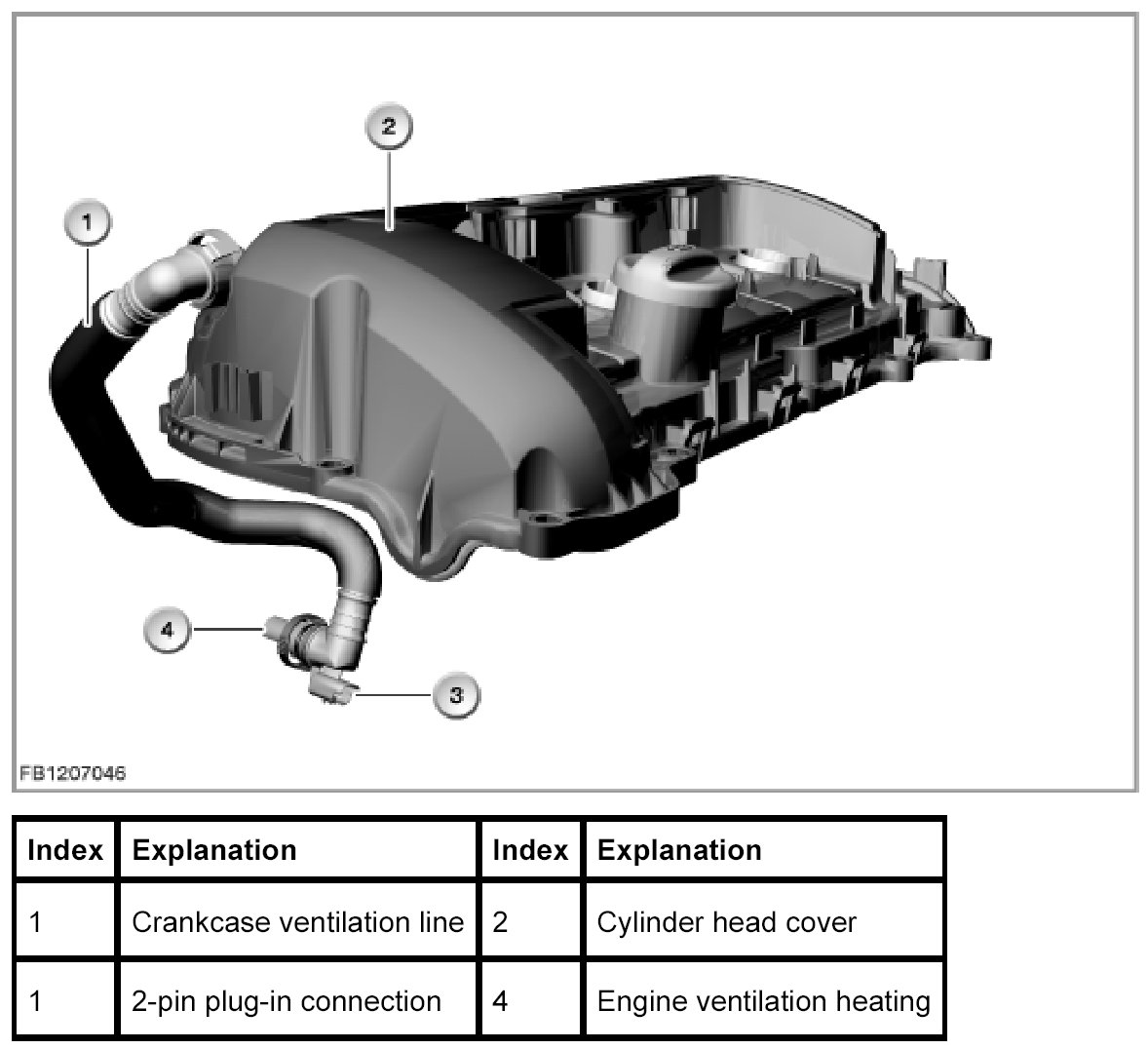 2

1

4

3

FB1207046

| Index | Explanation | Index | Explanation |
|---|---|---|---|
| 1 | Crankcase ventilation line | 2 | Cylinder head cover |
| 1 | 2-pin plug-in connection | 4 | Engine ventilation heating |