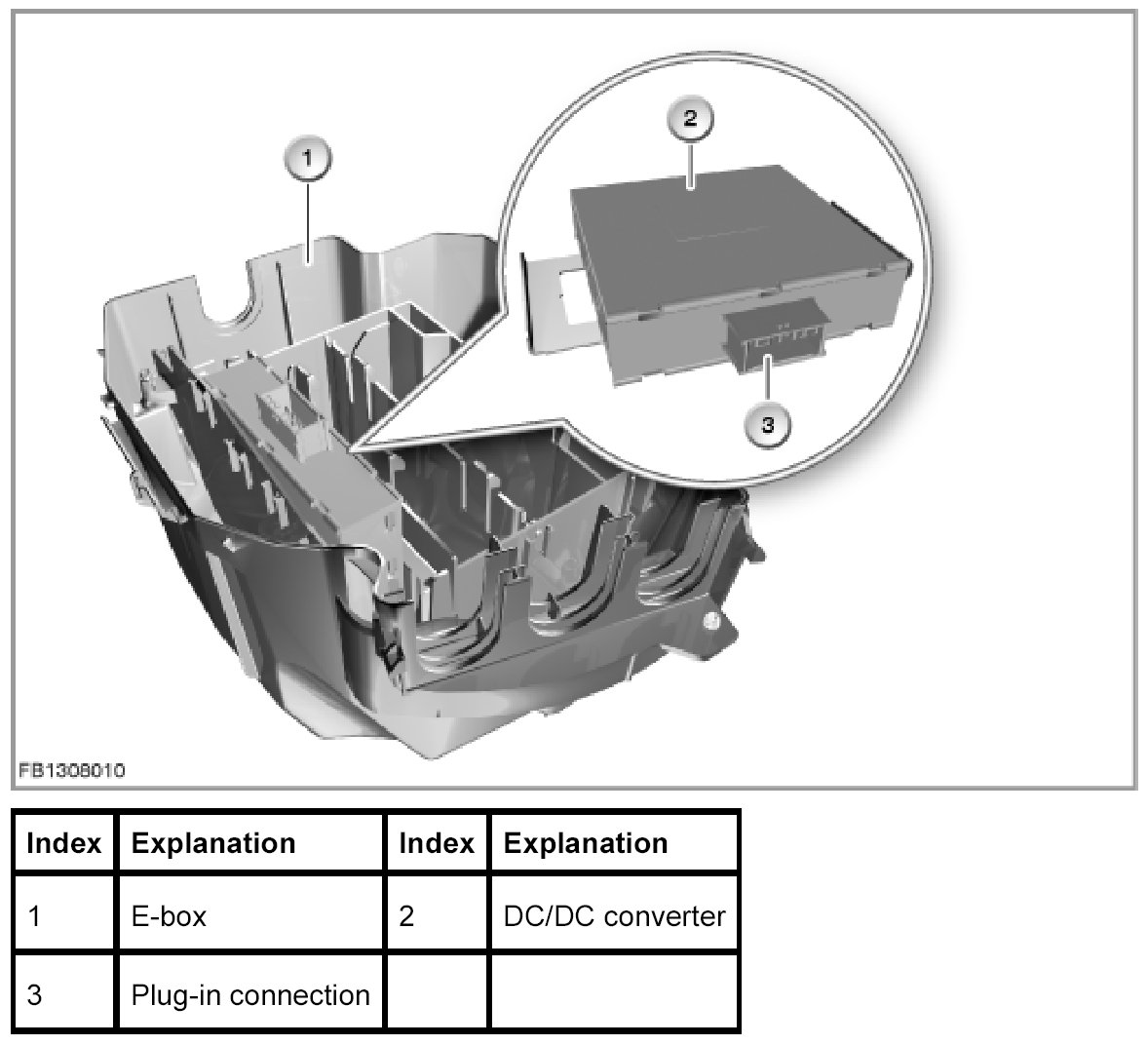 1

2

3

FB1308010

| Index | Explanation | Index | Explanation |
|---|---|---|---|
| 1 | E-box | 2 | DC/DC converter |
| 3 | Plug-in connection | | |