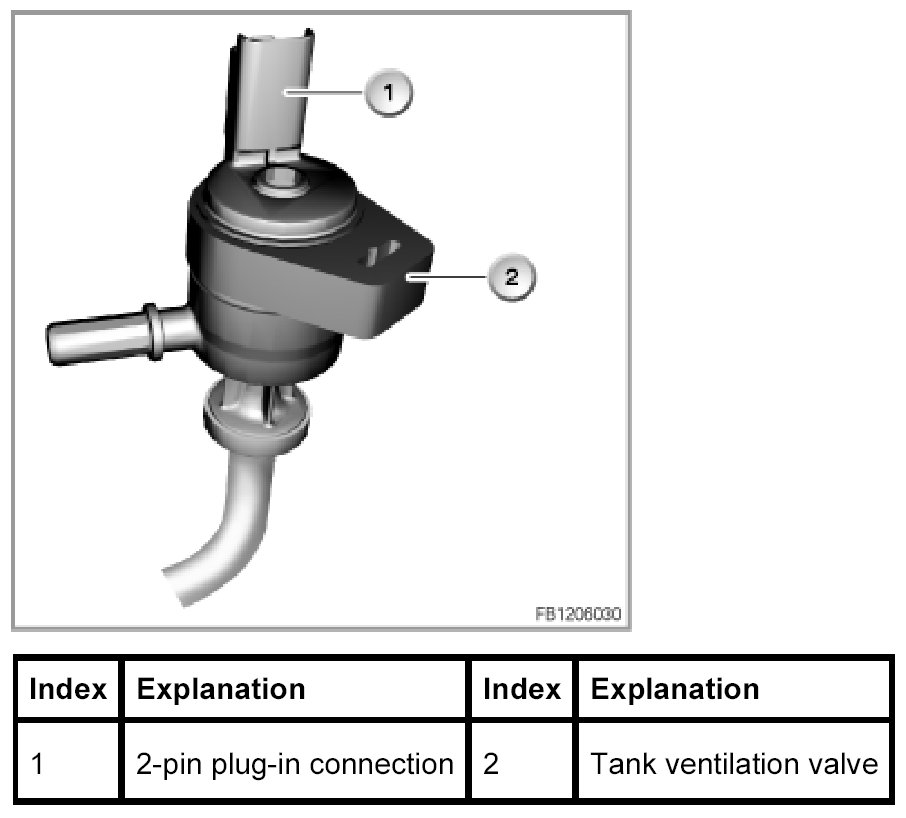 1

2

FB1206030

| Index | Explanation | Index | Explanation |
|---|---|---|---|
| 1 | 2-pin plug-in connection | 2 | Tank ventilation valve |