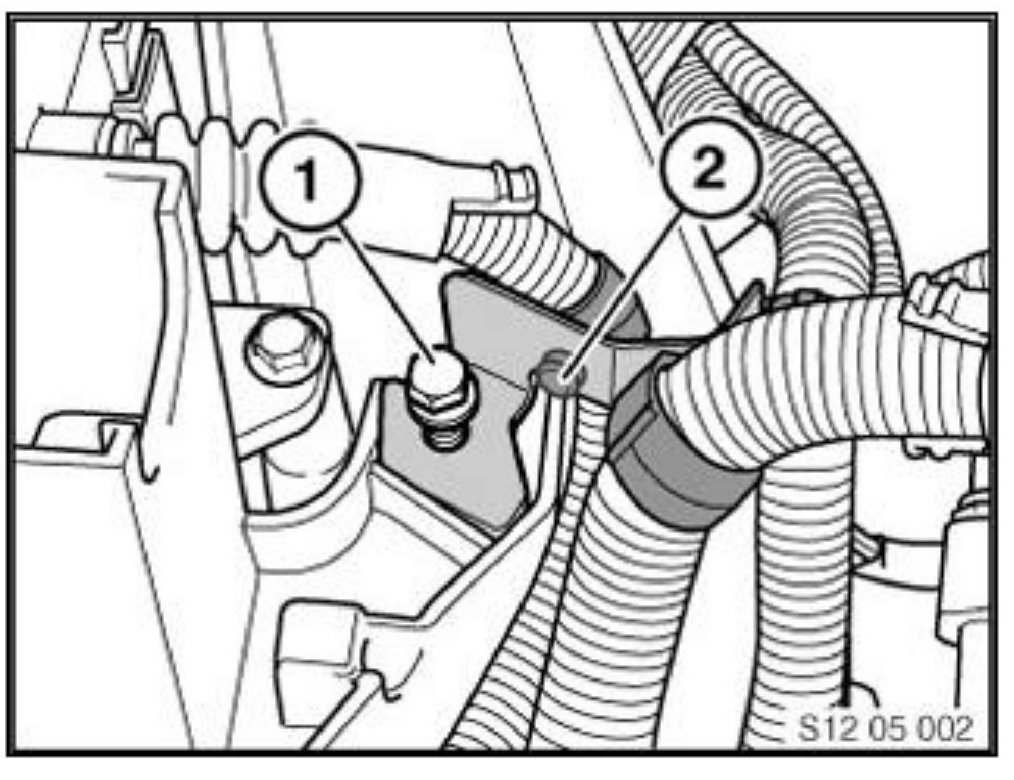 1
2
S12 05 002