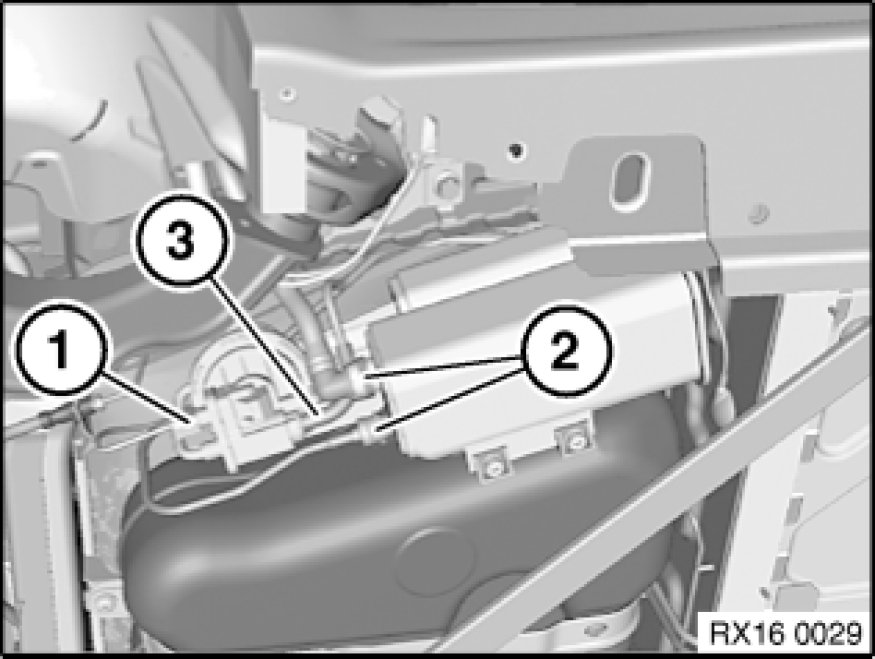 3
1
2
RX16 0029