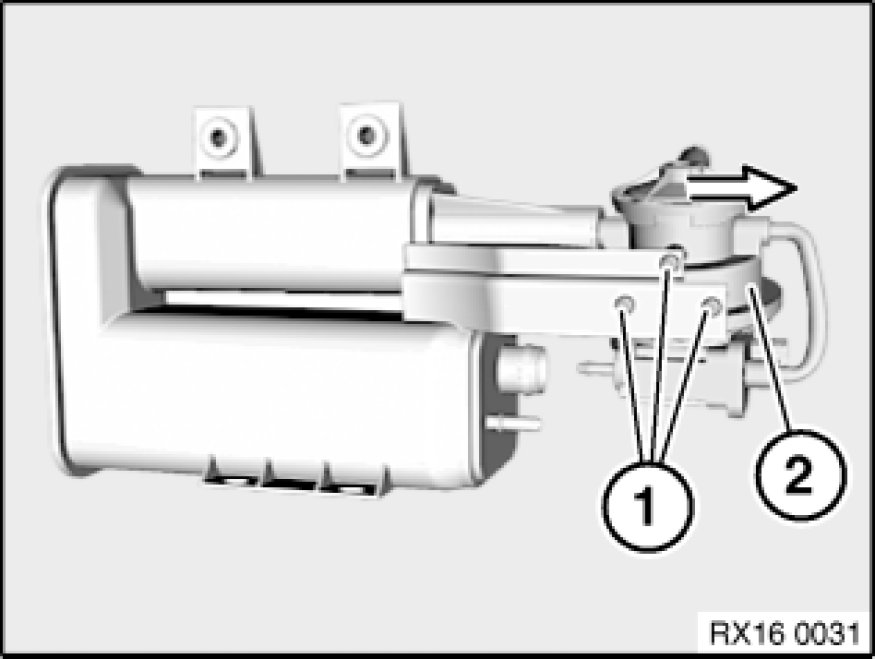 1
2
RX16 0031