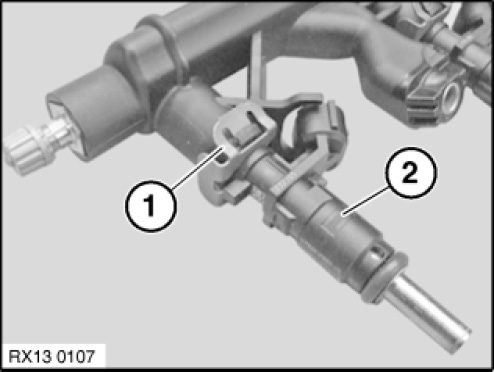 1
2
RX13 0107