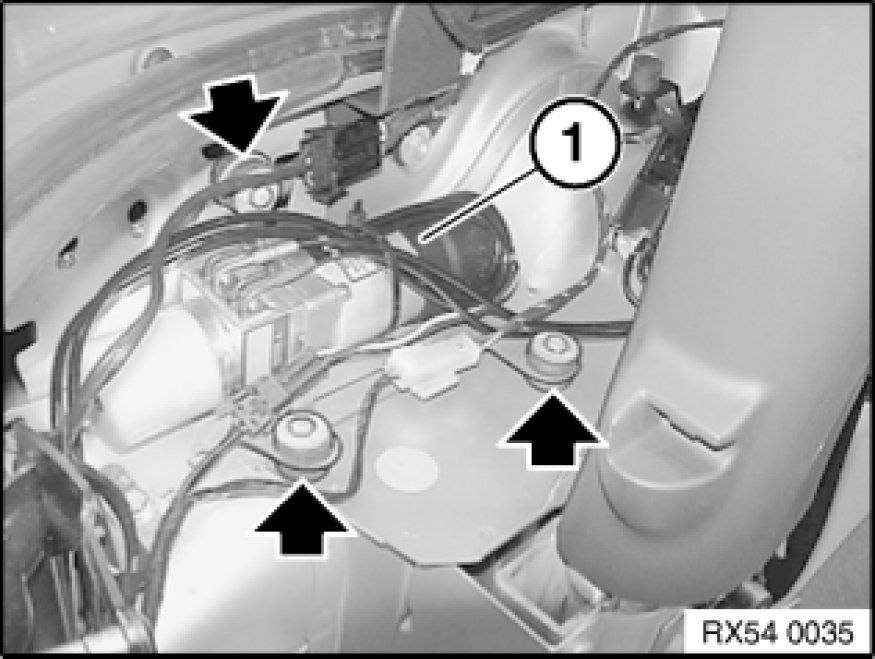 1

RX54 0035