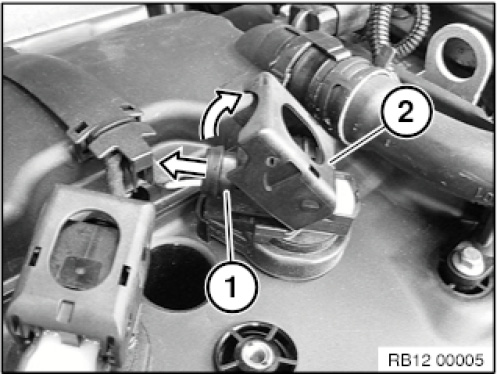 2

1

RB12 00005