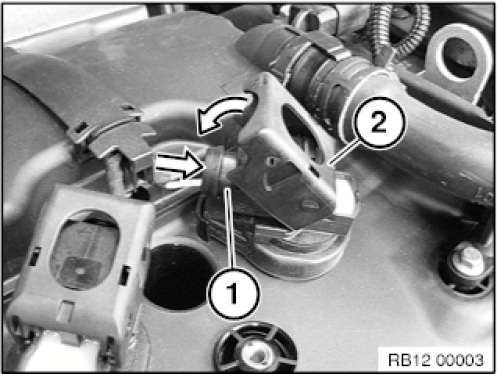 2

1

RB12 00003