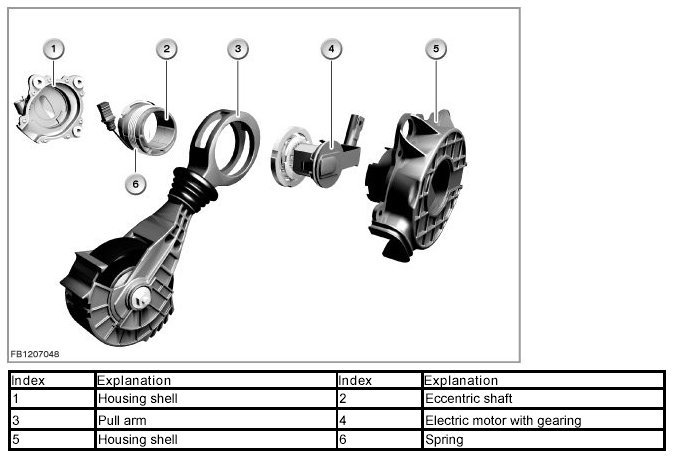 1
2
3
4
5
6

FB1207048

| Index | Explanation | Index | Explanation |
|---|---|---|---|
| 1 | Housing shell | 2 | Eccentric shaft |
| 3 | Pull arm | 4 | Electric motor with gearing |
| 5 | Housing shell | 6 | Spring |