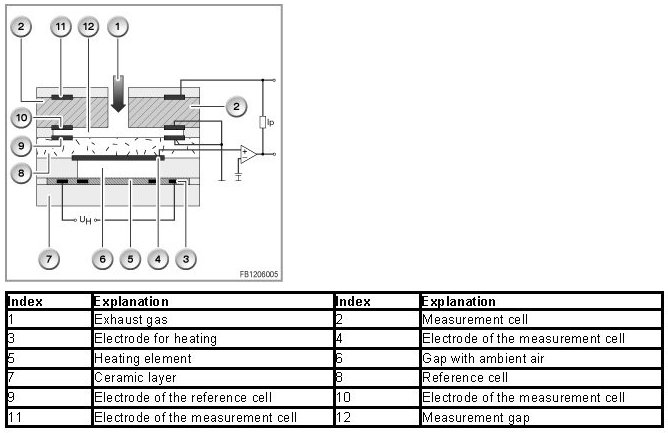 2
11
12
1
2
10
9
8
Ip
$U_H$
7
6
5
4
3
FB1206005

| Index | Explanation | Index | Explanation |
|---|---|---|---|
| 1 | Exhaust gas | 2 | Measurement cell |
| 3 | Electrode for heating | 4 | Electrode of the measurement cell |
| 5 | Heating element | 6 | Gap with ambient air |
| 7 | Ceramic layer | 8 | Reference cell |
| 9 | Electrode of the reference cell | 10 | Electrode of the measurement cell |
| 11 | Electrode of the measurement cell | 12 | Measurement gap |