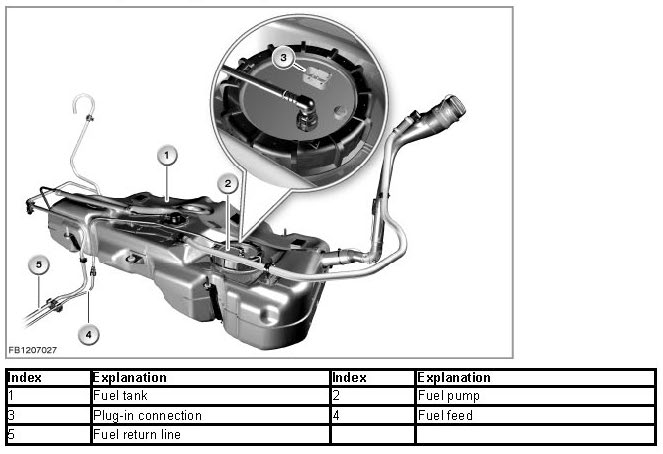 3

1

2

5

4

FB1207027

| Index | Explanation | Index | Explanation |
|---|---|---|---|
| 1 | Fuel tank | 2 | Fuel pump |
| 3 | Plug-in connection | 4 | Fuel feed |
| 5 | Fuel return line | | |