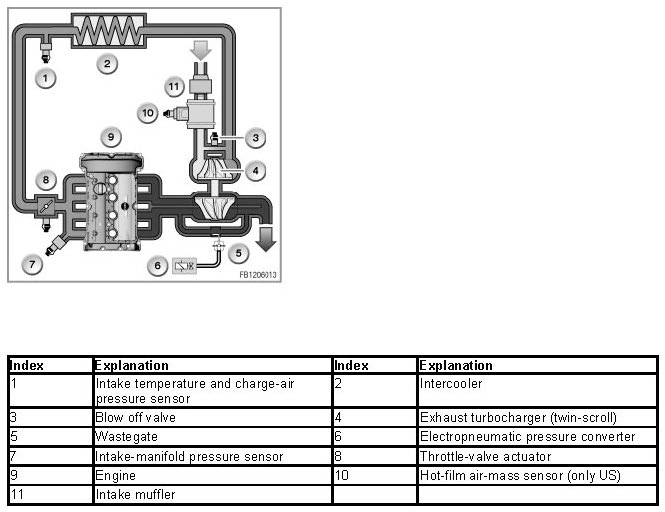 1
2
11
10
3
9
4
8
5
7
6
FB1206013

| Index | Explanation | Index | Explanation |
|---|---|---|---|
| 1 | Intake temperature and charge-air pressure sensor | 2 | Intercooler |
| 3 | Blow off valve | 4 | Exhaust turbocharger (twin-scroll) |
| 5 | Wastegate | 6 | Electropneumatic pressure converter |
| 7 | Intake-manifold pressure sensor | 8 | Throttle-valve actuator |
| 9 | Engine | 10 | Hot-film air-mass sensor (only US) |
| 11 | Intake muffler | | |