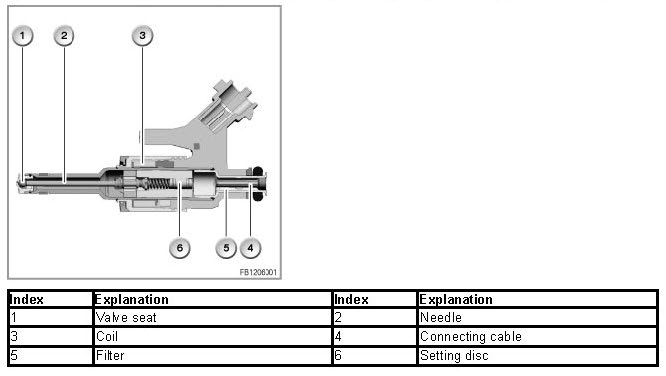 1 2 3

6 5 4

FB1206301

| Index | Explanation | Index | Explanation |
|---|---|---|---|
| 1 | Valve seat | 2 | Needle |
| 3 | Coil | 4 | Connecting cable |
| 5 | Filter | 6 | Setting disc |