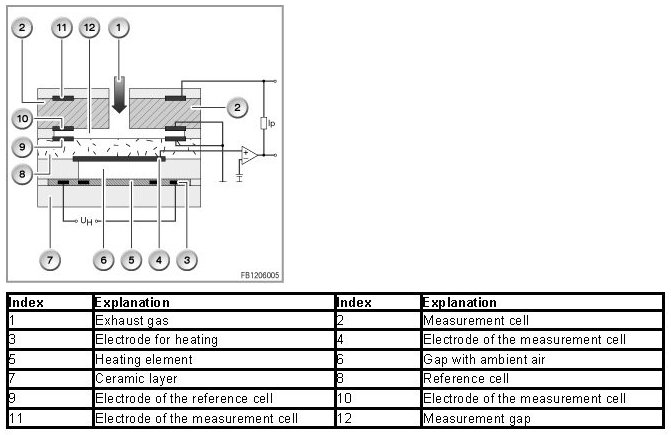 2 11 12 1

2

10

9

8

Ip

$U_H$

7 6 5 4 3

FB1206005

| Index | Explanation | Index | Explanation |
|---|---|---|---|
| 1 | Exhaust gas | 2 | Measurement cell |
| 3 | Electrode for heating | 4 | Electrode of the measurement cell |
| 5 | Heating element | 6 | Gap with ambient air |
| 7 | Ceramic layer | 8 | Reference cell |
| 9 | Electrode of the reference cell | 10 | Electrode of the measurement cell |
| 11 | Electrode of the measurement cell | 12 | Measurement gap |