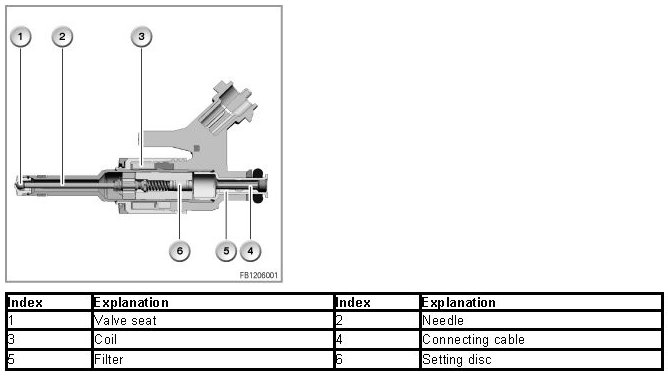 1
2
3
6
5
4
FB1206001

| Index | Explanation | Index | Explanation |
|---|---|---|---|
| 1 | Valve seat | 2 | Needle |
| 3 | Coil | 4 | Connecting cable |
| 5 | Filter | 6 | Setting disc |